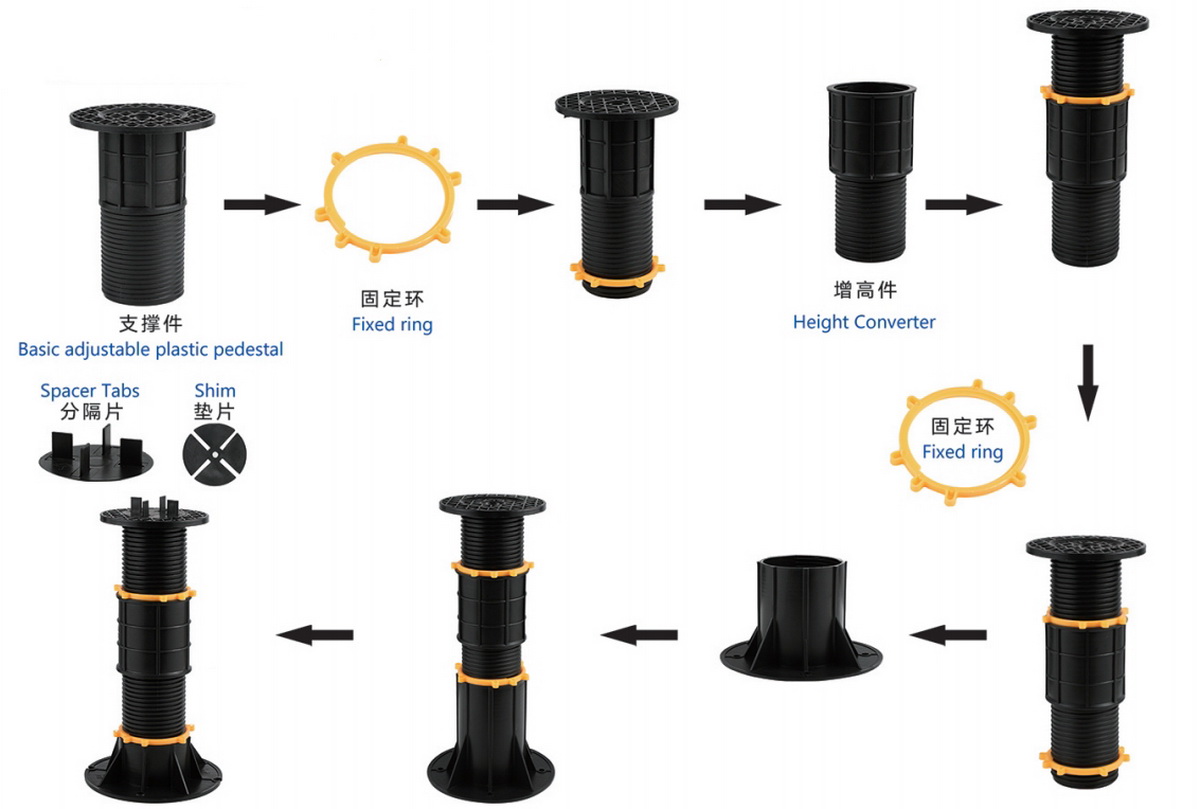 支撑件
Basic adjustable plastic pedestal

固定环
Fixed ring

增高件
Height Converter

固定环
Fixed ring

Spacer Tabs
分隔片

Shim
垫片