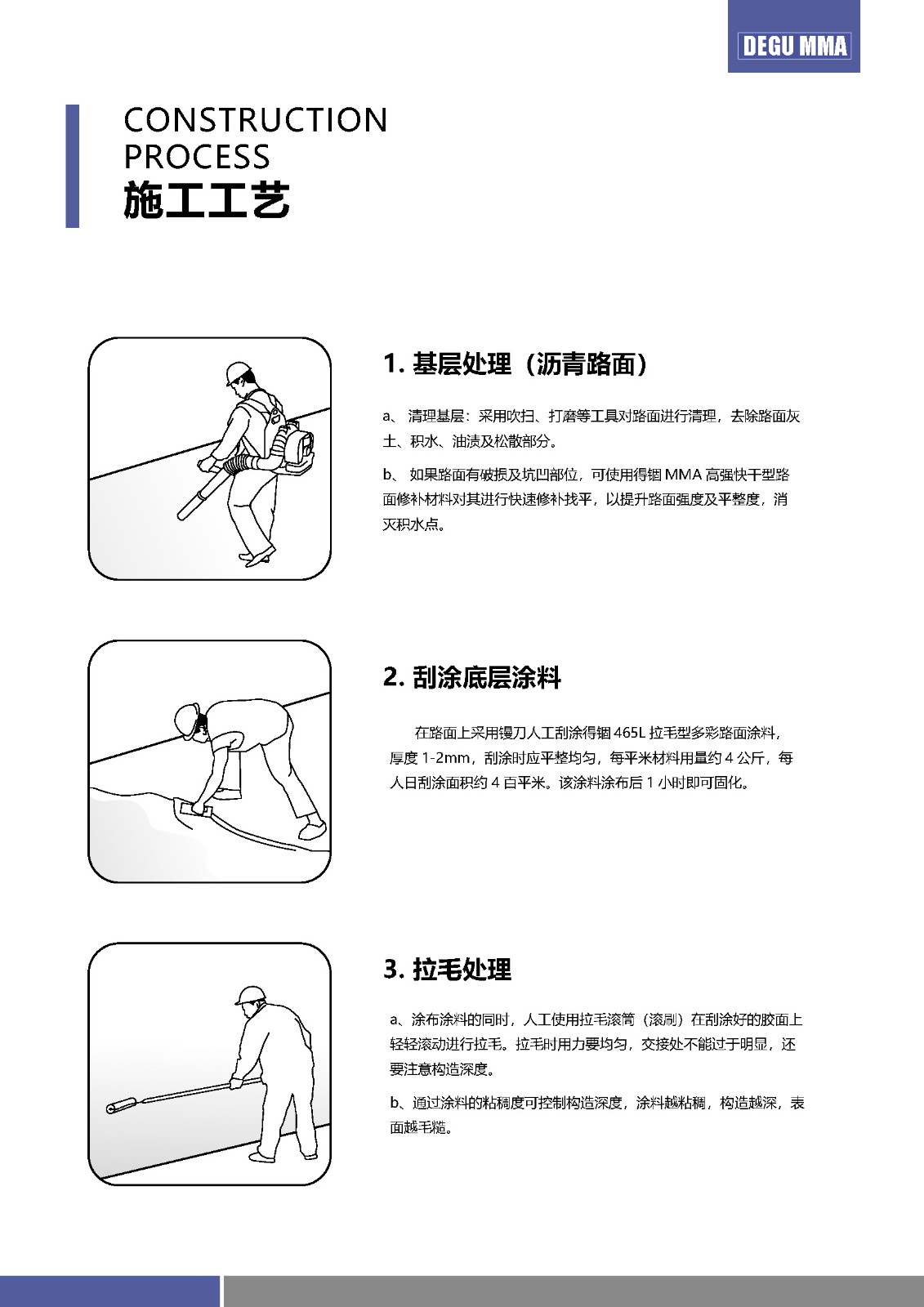 DEGU MMA

CONSTRUCTION PROCESS
施工工艺

1. 基层处理（沥青路面）

a、 清理基层：采用吹扫、打磨等工具对路面进行清理，去除路面灰土、积水、油渍及松散部分。

b、 如果路面有破损及坑凹部位，可使用得锢 MMA 高强快干型路面修补材料对其进行快速修补找平，以提升路面强度及平整度，消灭积水点。

2. 刮涂底层涂料

在路面上采用镘刀人工刮涂得锢 465L 拉毛型多彩路面涂料，厚度 1-2mm，刮涂时应平整均匀，每平米材料用量约 4 公斤，每人日刮涂面积约 4 百平米。该涂料涂布后 1 小时即可固化。

3. 拉毛处理

a、涂布涂料的同时，人工使用拉毛滚筒（滚刷）在刮涂好的胶面上轻轻滚动进行拉毛。拉毛时用力要均匀，交接处不能过于明显，还要注意构造深度。

b、通过涂料的粘稠度可控制构造深度，涂料越粘稠，构造越深，表面越毛糙。