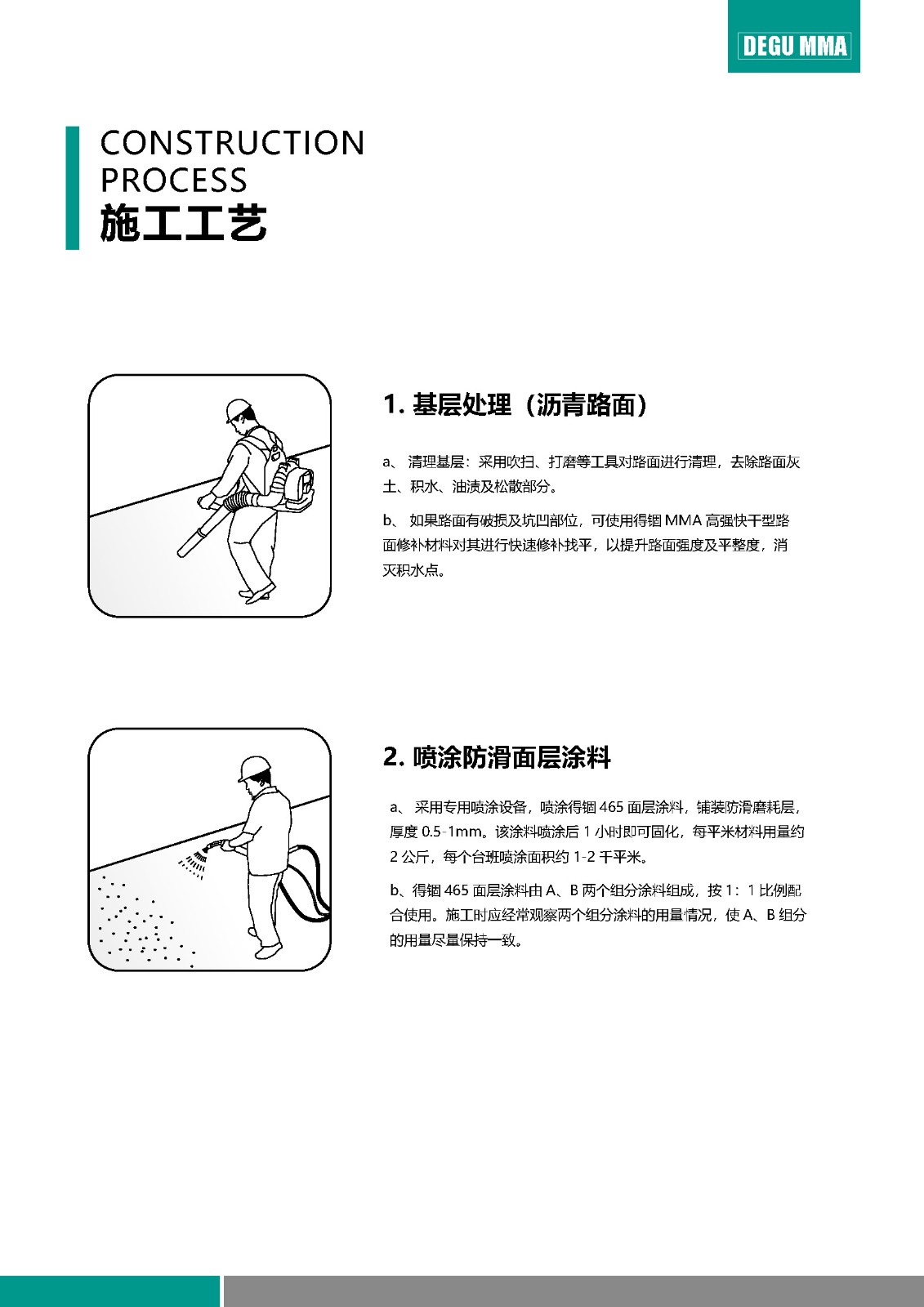 DEGU MMA

CONSTRUCTION PROCESS
施工工艺

1. 基层处理（沥青路面）

a、 清理基层：采用吹扫、打磨等工具对路面进行清理，去除路面灰土、积水、油渍及松散部分。

b、 如果路面有破损及坑凹部位，可使用得锢 MMA 高强快干型路面修补材料对其进行快速修补找平，以提升路面强度及平整度，消灭积水点。

2. 喷涂防滑面层涂料

a、 采用专用喷涂设备，喷涂得锢 465 面层涂料，铺装防滑磨耗层，厚度 0.5-1mm。该涂料喷涂后 1 小时即可固化，每平米材料用量约 2 公斤，每个台班喷涂面积约 1-2 千平米。

b、得锢 465 面层涂料由 A、B 两个组分涂料组成，按 1：1 比例配合使用。施工时应经常观察两个组分涂料的用量情况，使 A、B 组分的用量尽量保持一致。