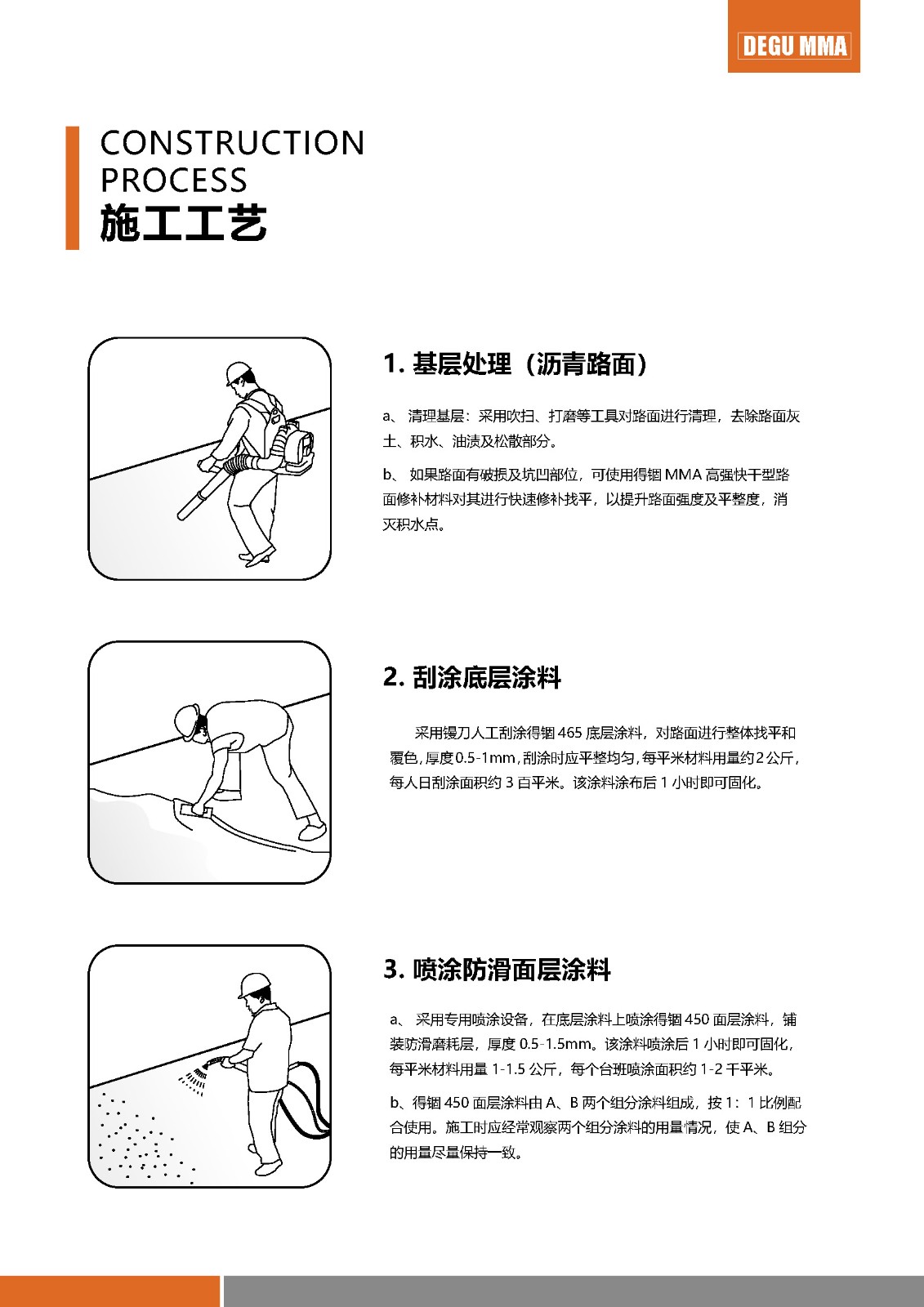 DEGU MMA

CONSTRUCTION PROCESS
施工工艺

1. 基层处理（沥青路面）

a、 清理基层：采用吹扫、打磨等工具对路面进行清理，去除路面灰土、积水、油渍及松散部分。

b、 如果路面有破损及坑凹部位，可使用得锢 MMA 高强快干型路面修补材料对其进行快速修补找平，以提升路面强度及平整度，消灭积水点。

2. 刮涂底层涂料

采用镘刀人工刮涂得锢 465 底层涂料，对路面进行整体找平和覆色，厚度 0.5-1mm，刮涂时应平整均匀，每平米材料用量约 2 公斤，每人日刮涂面积约 3 百平米。该涂料涂布后 1 小时即可固化。

3. 喷涂防滑面层涂料

a、 采用专用喷涂设备，在底层涂料上喷涂得锢 450 面层涂料，铺装防滑磨耗层，厚度 0.5-1.5mm。该涂料喷涂后 1 小时即可固化，每平米材料用量 1-1.5 公斤，每个台班喷涂面积约 1-2 千平米。

b、得锢 450 面层涂料由 A、B 两个组分涂料组成，按 1：1 比例配合使用。施工时应经常观察两个组分涂料的用量情况，使 A、B 组分的用量尽量保持一致。