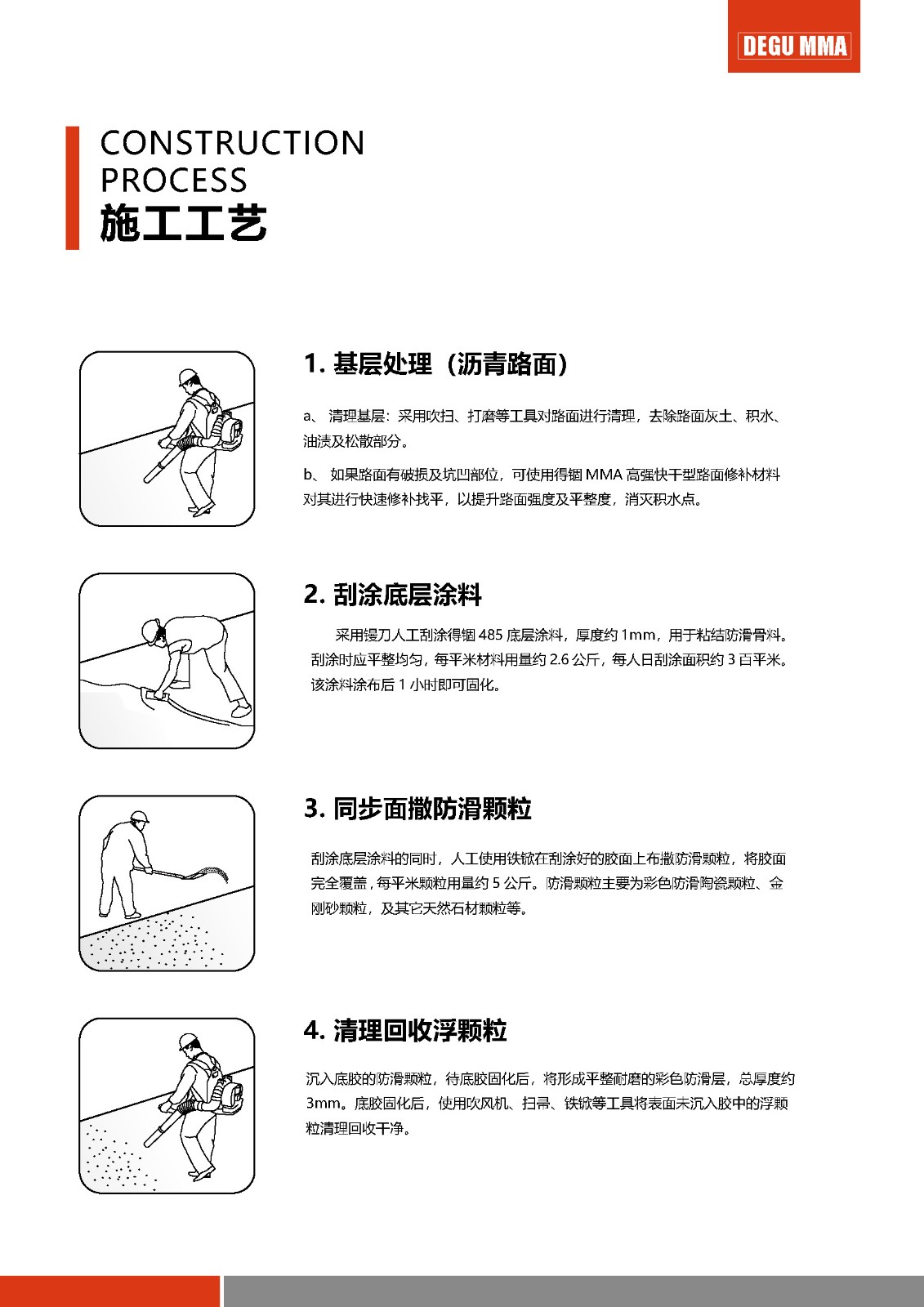 DEGU MMA

CONSTRUCTION PROCESS
施工工艺

1. 基层处理（沥青路面）

a、 清理基层：采用吹扫、打磨等工具对路面进行清理，去除路面灰土、积水、油渍及松散部分。

b、 如果路面有破损及坑凹部位，可使用得锢 MMA 高强快干型路面修补材料对其进行快速修补找平，以提升路面强度及平整度，消灭积水点。

2. 刮涂底层涂料

采用镘刀人工刮涂得锢 485 底层涂料，厚度约 1mm，用于粘结防滑骨料。刮涂时应平整均匀，每平米材料用量约 2.6 公斤，每人日刮涂面积约 3 百平米。该涂料涂布后 1 小时即可固化。

3. 同步面撒防滑颗粒

刮涂底层涂料的同时，人工使用铁锨在刮涂好的胶面上布撒防滑颗粒，将胶面完全覆盖，每平米颗粒用量约 5 公斤。防滑颗粒主要为彩色防滑陶瓷颗粒、金刚砂颗粒，及其它天然石材颗粒等。

4. 清理回收浮颗粒

沉入底胶的防滑颗粒，待底胶固化后，将形成平整耐磨的彩色防滑层，总厚度约 3mm。底胶固化后，使用吹风机、扫帚、铁锨等工具将表面未沉入胶中的浮颗粒清理回收干净。